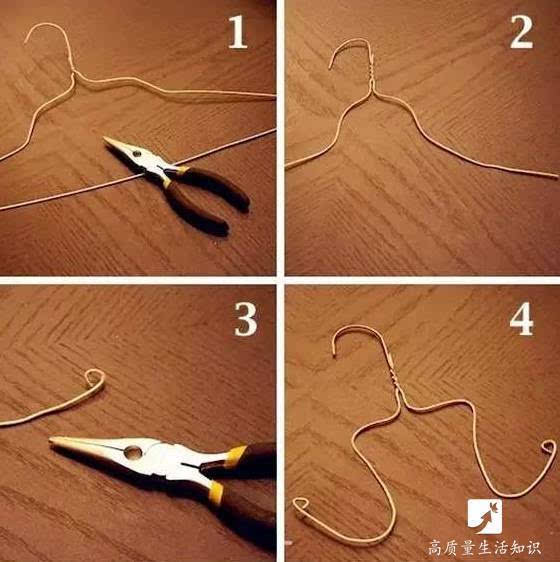 1

2

3

4

高质量生活知识